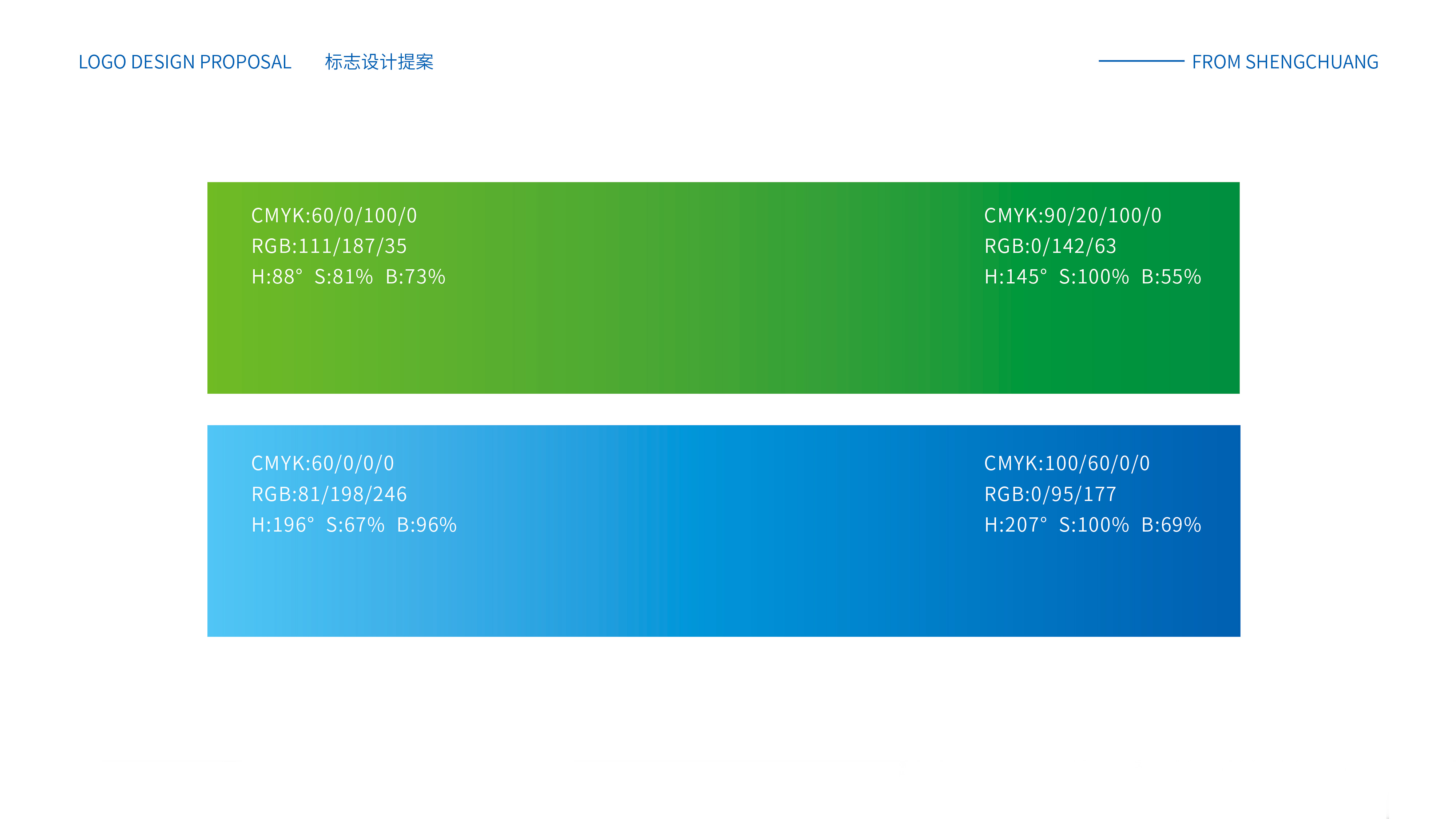 LOGO DESIGN PROPOSAL 标志设计提案

FROM SHENGCHUANG

CMYK:60/0/100/0
RGB:111/187/35
H:88° S:81% B:73%

CMYK:90/20/100/0
RGB:0/142/63
H:145° S:100% B:55%

CMYK:60/0/0/0
RGB:81/198/246
H:196° S:67% B:96%

CMYK:100/60/0/0
RGB:0/95/177
H:207° S:100% B:69%